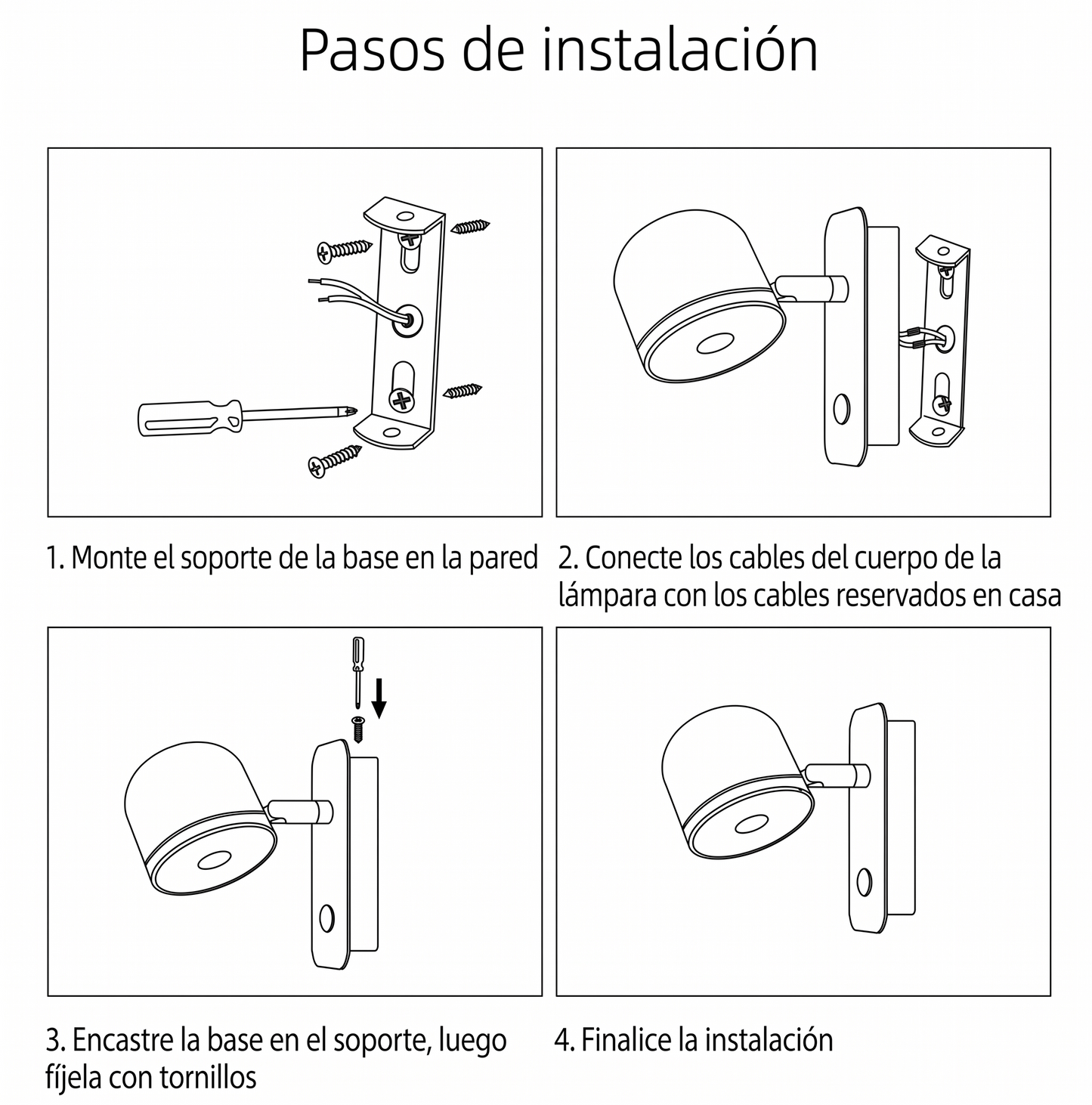 Pasos de instalación

1. Monte el soporte de la base en la pared

2. Conecte los cables del cuerpo de la lámpara con los cables reservados en casa

3. Encastre la base en el soporte, luego fíjela con tornillos

4. Finalice la instalación